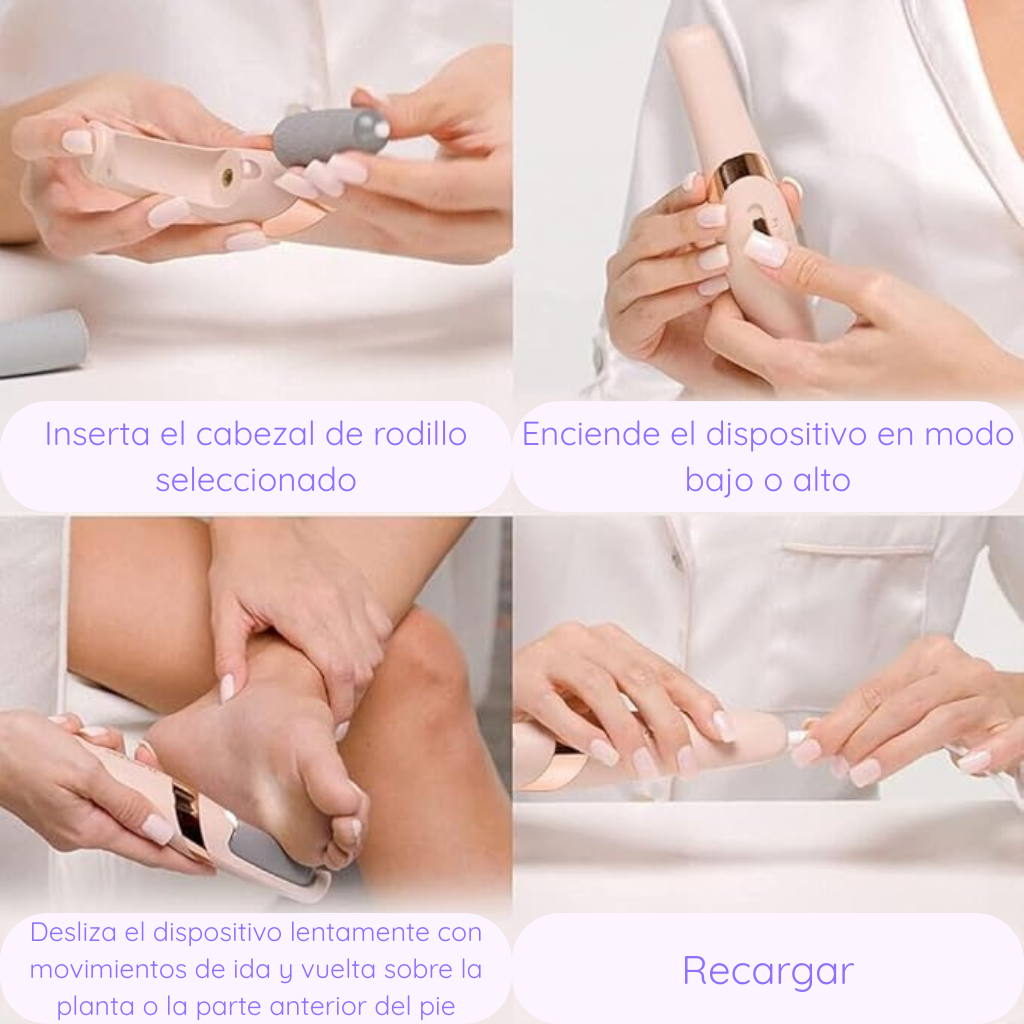 Inserta el cabezal de rodillo seleccionado

Enciende el dispositivo en modo bajo o alto

Desliza el dispositivo lentamente con movimientos de ida y vuelta sobre la planta o la parte anterior del pie

Recargar